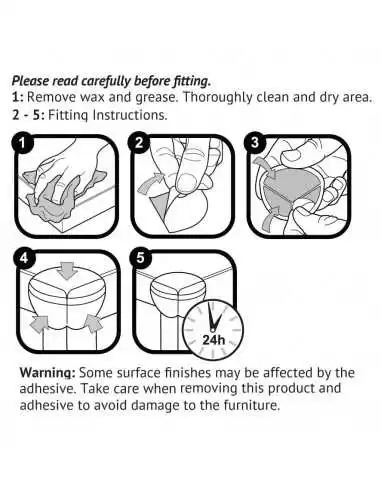 Please read carefully before fitting.
1: Remove wax and grease. Thoroughly clean and dry area.
2 - 5: Fitting Instructions.

1

2

3

4

5

24h

Warning: Some surface finishes may be affected by the adhesive. Take care when removing this product and adhesive to avoid damage to the furniture.